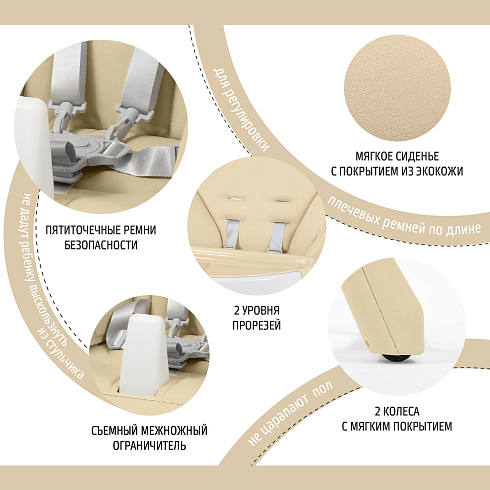 ПЯТИТОЧЕЧНЫЕ РЕМНИ БЕЗОПАСНОСТИ

не дадут ребенку выскользнуть из стульчика

СЪЕМНЫЙ МЕЖНОЖНЫЙ ОГРАНИЧИТЕЛЬ

для регулировки

плечевых ремней по длине

2 УРОВНЯ ПРОРЕЗЕЙ

МЯГКОЕ СИДЕНЬЕ С ПОКРЫТИЕМ ИЗ ЭКОКОЖИ

не царапают пол

2 КОЛЕСА С МЯГКИМ ПОКРЫТИЕМ