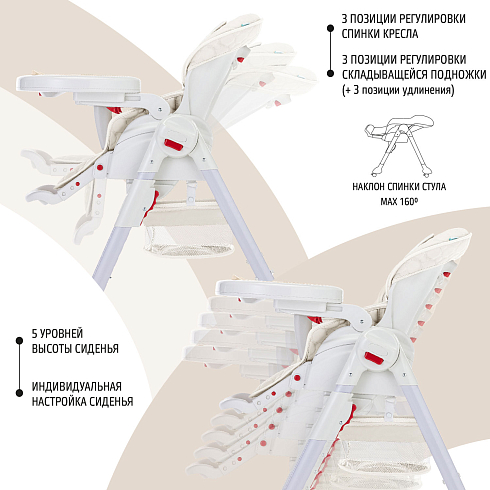 3 ПОЗИЦИИ РЕГУЛИРОВКИ СПИНКИ КРЕСЛА

3 ПОЗИЦИИ РЕГУЛИРОВКИ СКЛАДЫВАЩЕЙСЯ ПОДНОЖКИ (+ 3 позиции удлинения)

НАКЛОН СПИНКИ СТУЛА MAX 160º

5 УРОВНЕЙ ВЫСОТЫ СИДЕНЬЯ

ИНДИВИДУАЛЬНАЯ НАСТРОЙКА СИДЕНЬЯ