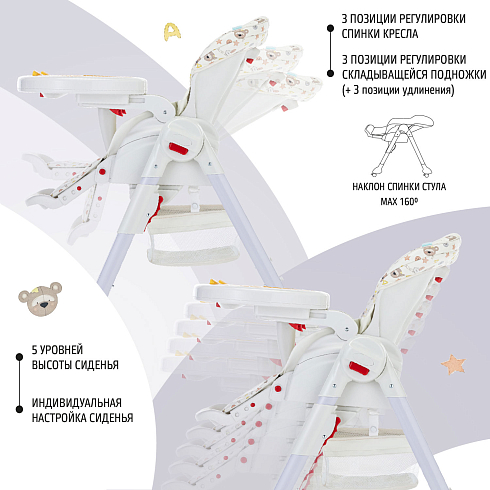 3 ПОЗИЦИИ РЕГУЛИРОВКИ СПИНКИ КРЕСЛА

3 ПОЗИЦИИ РЕГУЛИРОВКИ СКЛАДЫВАЩЕЙСЯ ПОДНОЖКИ (+ 3 позиции удлинения)

НАКЛОН СПИНКИ СТУЛА MAX 160º

5 УРОВНЕЙ ВЫСОТЫ СИДЕНЬЯ

ИНДИВИДУАЛЬНАЯ НАСТРОЙКА СИДЕНЬЯ