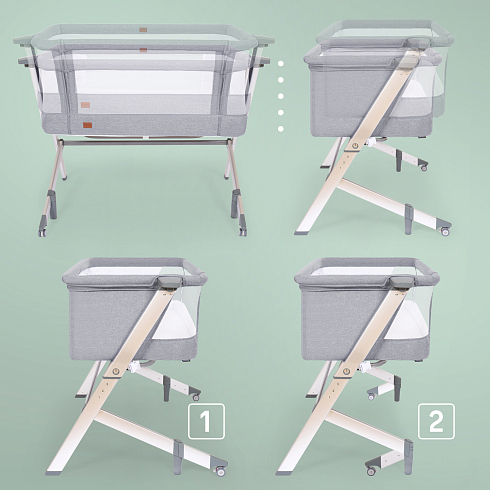 1

2