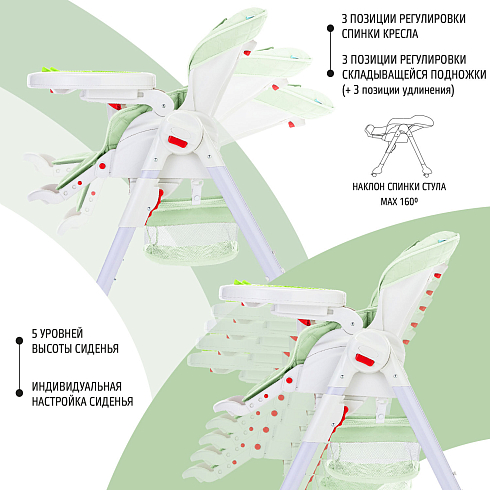 3 ПОЗИЦИИ РЕГУЛИРОВКИ СПИНКИ КРЕСЛА

3 ПОЗИЦИИ РЕГУЛИРОВКИ СКЛАДЫВАЩЕЙСЯ ПОДНОЖКИ (+ 3 позиции удлинения)

НАКЛОН СПИНКИ СТУЛА MAX 160º

5 УРОВНЕЙ ВЫСОТЫ СИДЕНЬЯ

ИНДИВИДУАЛЬНАЯ НАСТРОЙКА СИДЕНЬЯ