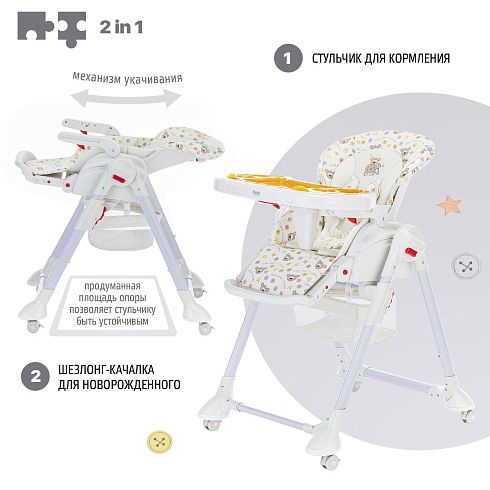 2 in 1

1 СТУЛЬЧИК ДЛЯ КОРМЛЕНИЯ

механизм укачивания

продуманная площадь опоры позволяет стульчику быть устойчивым

2 ШЕЗЛОНГ-КАЧАЛКА ДЛЯ НОВОРОЖДЕННОГО