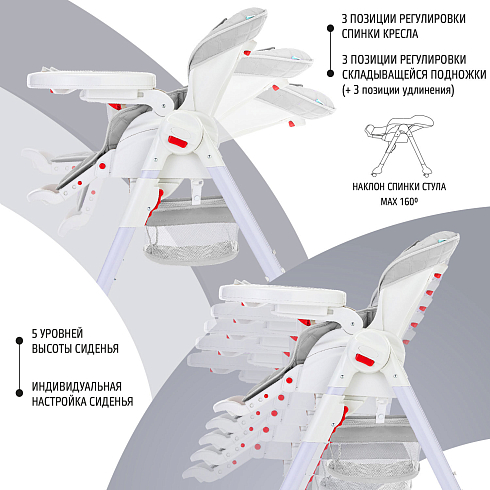 3 ПОЗИЦИИ РЕГУЛИРОВКИ СПИНКИ КРЕСЛА

3 ПОЗИЦИИ РЕГУЛИРОВКИ СКЛАДЫВАЩЕЙСЯ ПОДНОЖКИ (+ 3 позиции удлинения)

НАКЛОН СПИНКИ СТУЛА MAX 160º

5 УРОВНЕЙ ВЫСОТЫ СИДЕНЬЯ

ИНДИВИДУАЛЬНАЯ НАСТРОЙКА СИДЕНЬЯ